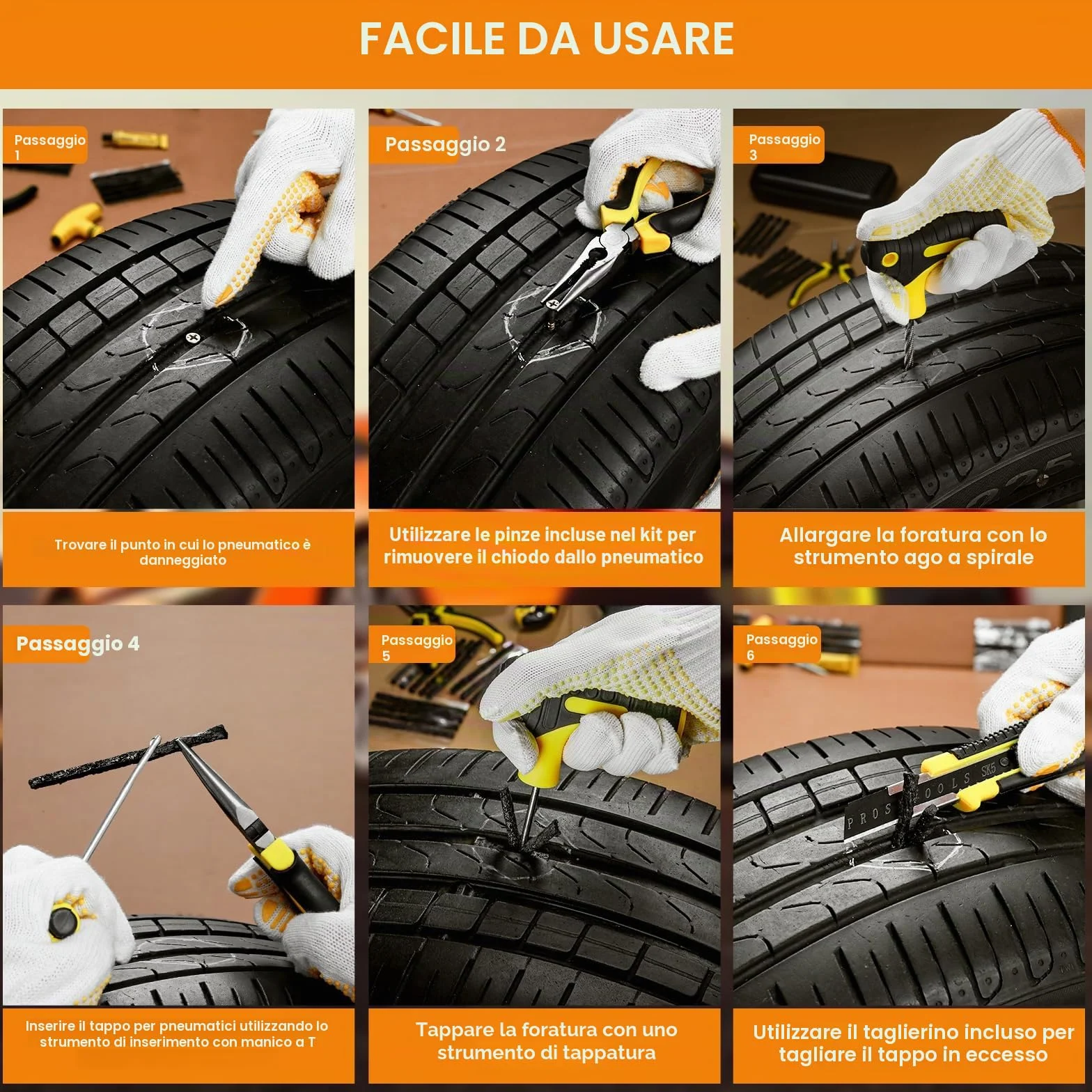 FACILE DA USARE

Passaggio 1

Trovare il punto in cui lo pneumatico è danneggiato

Passaggio 2

Utilizzare le pinze incluse nel kit per rimuovere il chiodo dallo pneumatico

Passaggio 3

Allargare la foratura con lo strumento ago a spirale

Passaggio 4

Inserire il tappo per pneumatici utilizzando lo strumento di inserimento con manico a T

Passaggio 5

Tappare la foratura con uno strumento di tappatura

Passaggio 6

PROS TOOLS SK5

Utilizzare il taglierino incluso per tagliare il tappo in eccesso