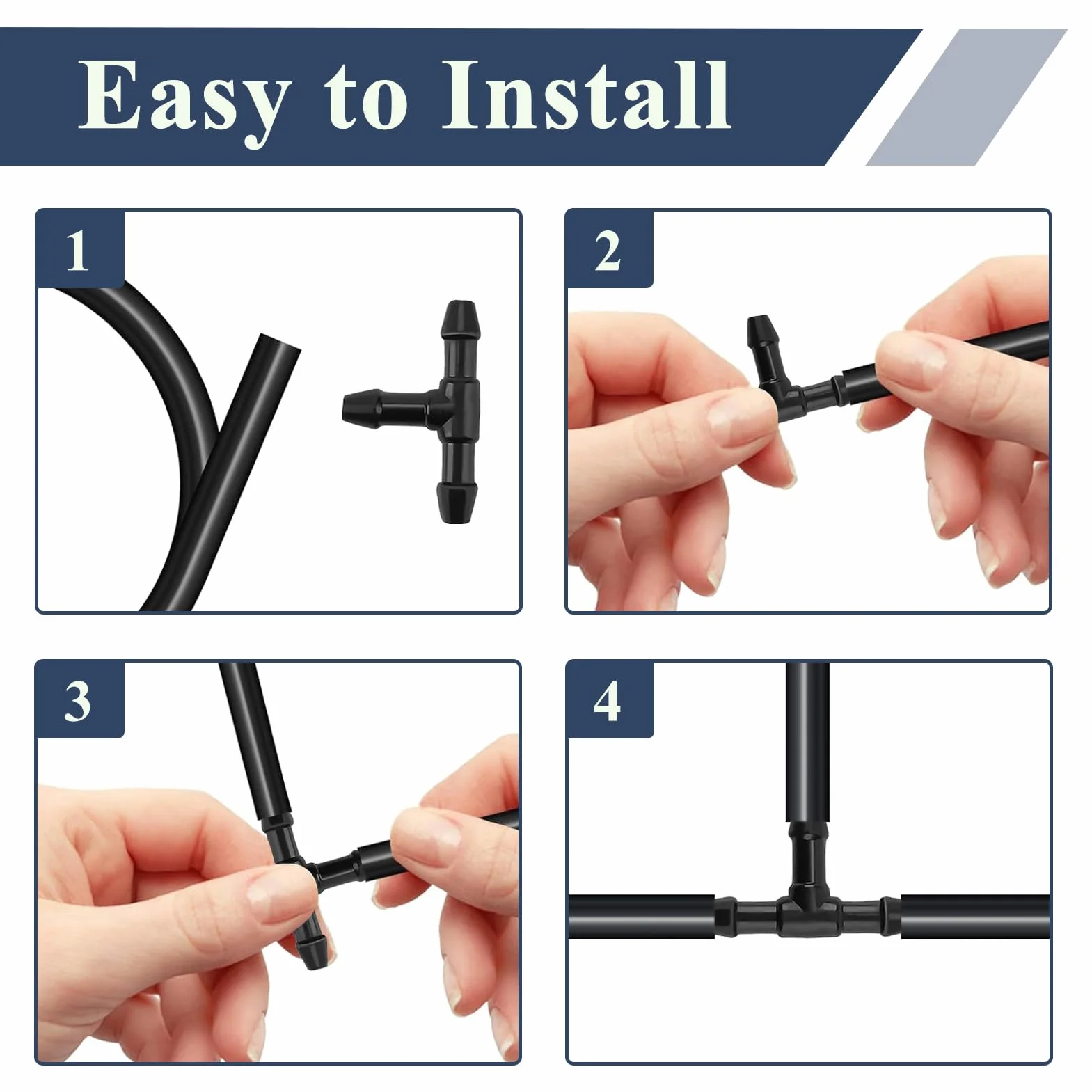 Easy to Install

1

2

3

4