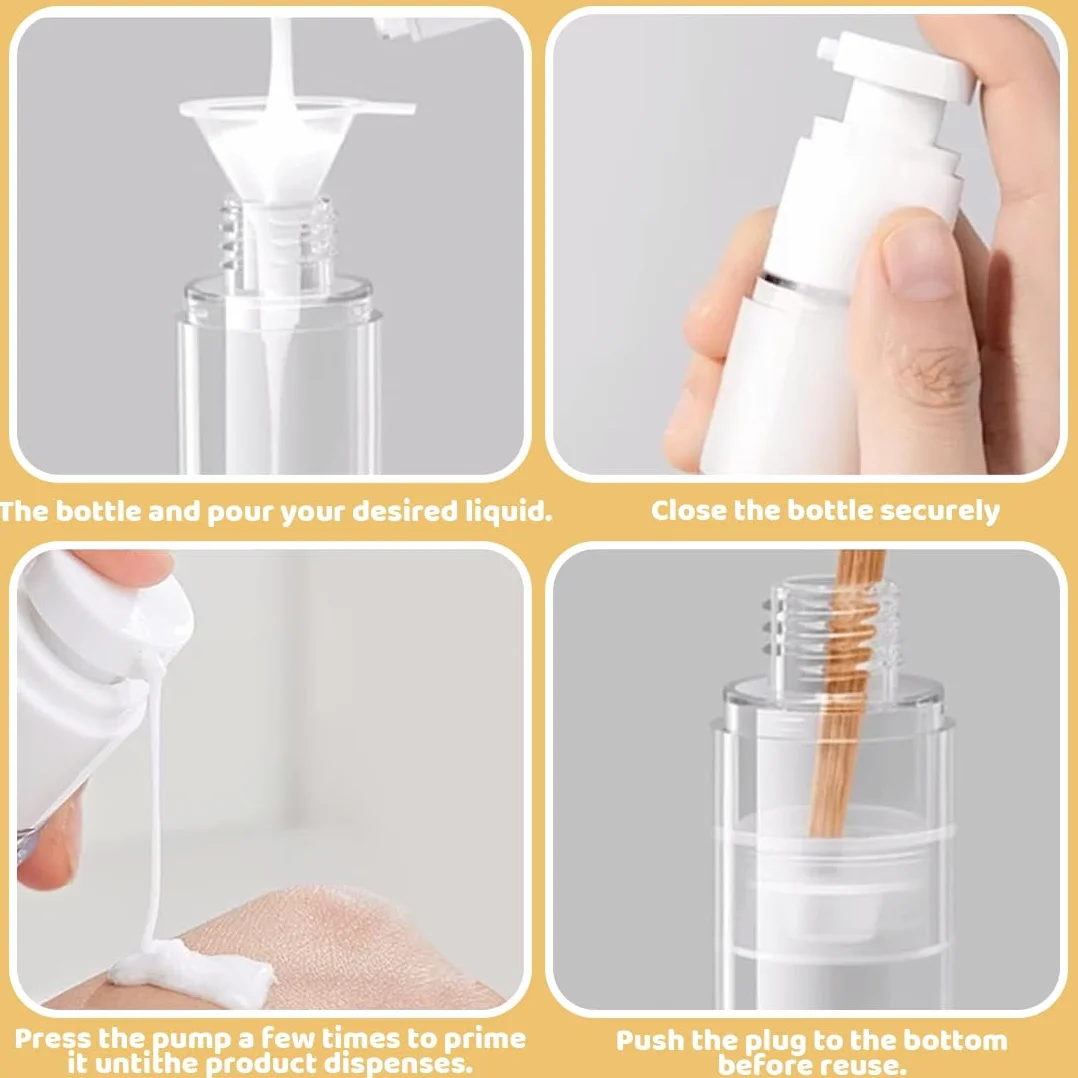 The bottle and pour your desired liquid.

Close the bottle securely

Press the pump a few times to prime it untithe product dispenses.

Push the plug to the bottom before reuse.