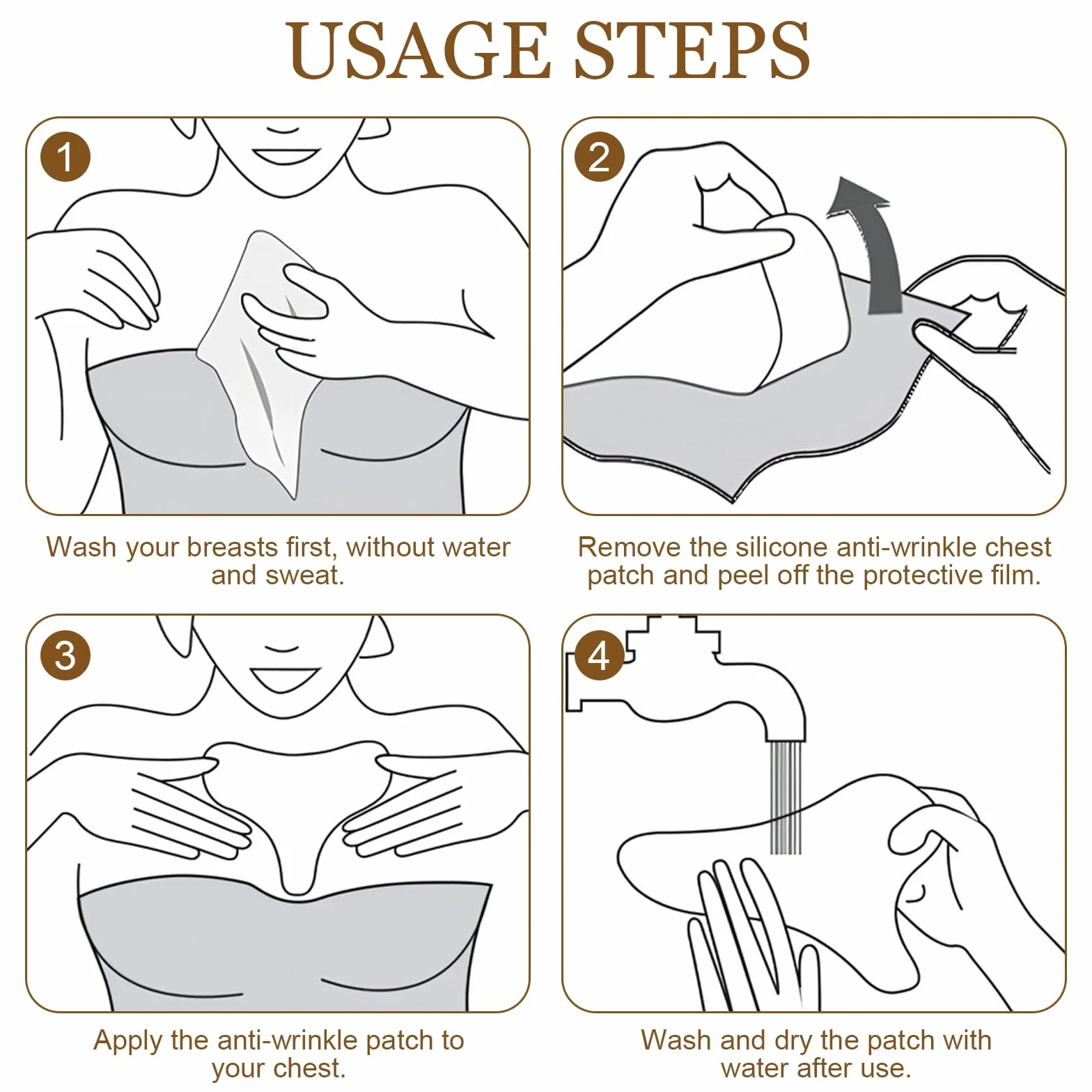 USAGE STEPS

1

Wash your breasts first, without water and sweat.

2

Remove the silicone anti-wrinkle chest patch and peel off the protective film.

3

Apply the anti-wrinkle patch to your chest.

4

Wash and dry the patch with water after use.