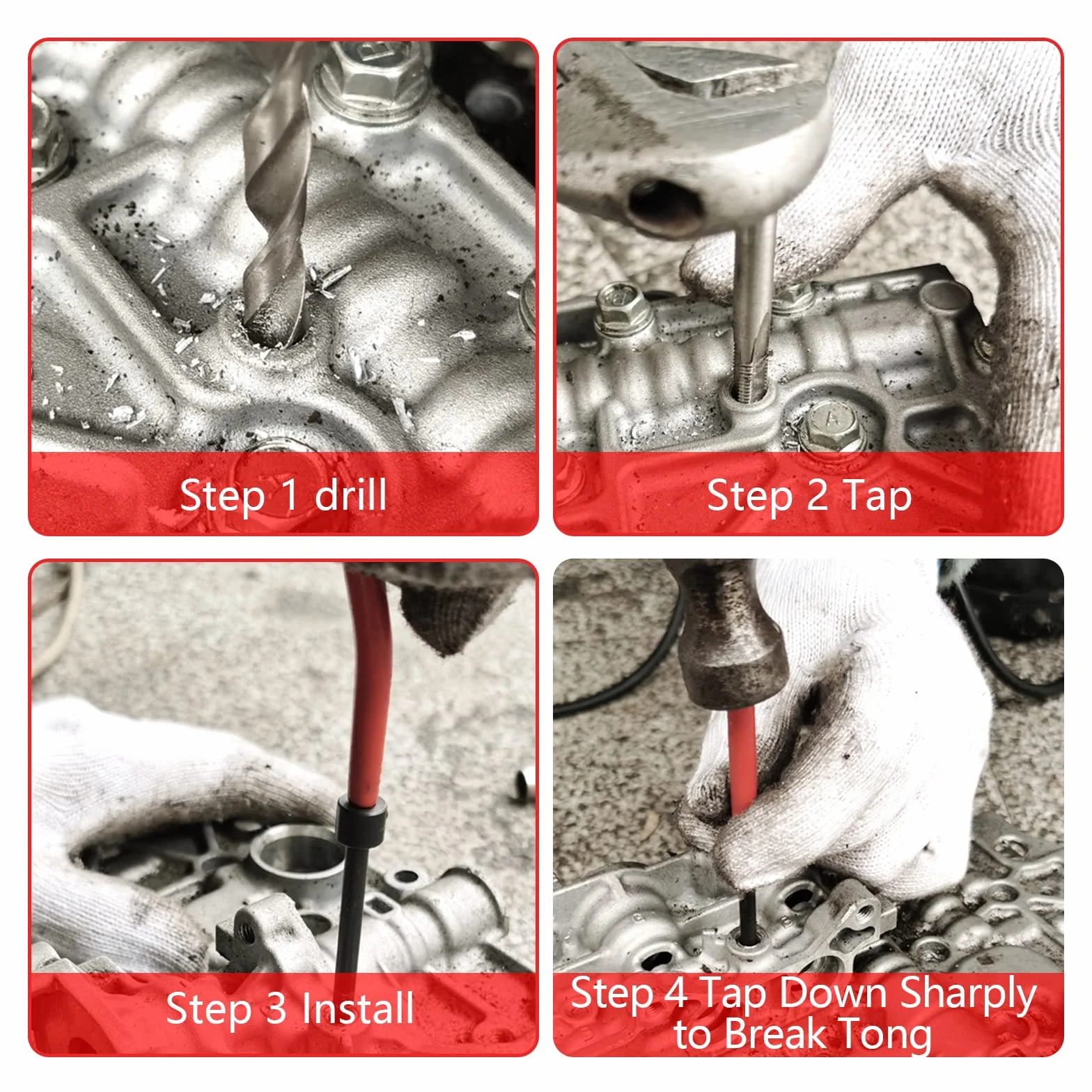 Step 1 drill

Step 2 Tap

Step 3 Install

Step 4 Tap Down Sharply to Break Tong