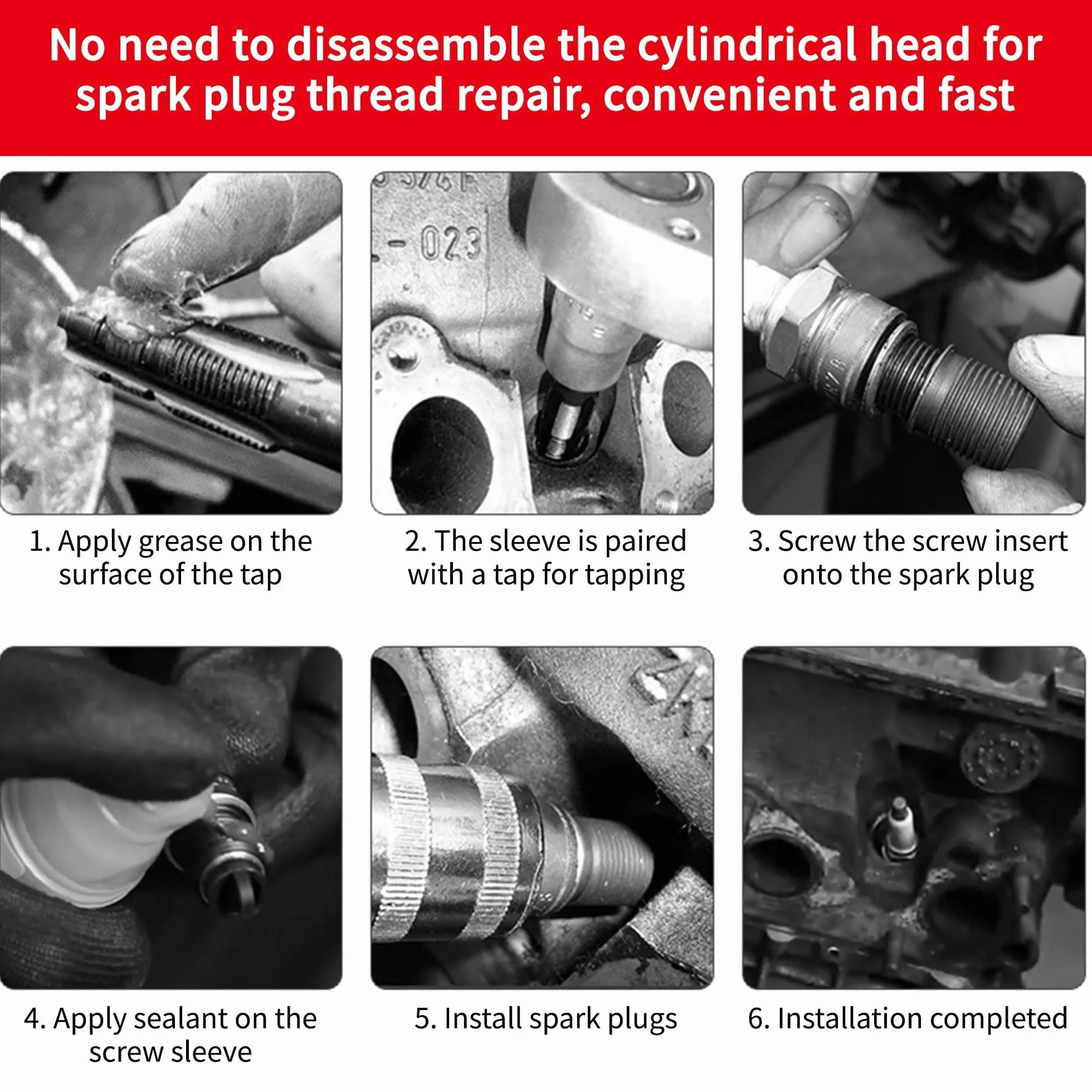 No need to disassemble the cylindrical head for spark plug thread repair, convenient and fast

-023

1. Apply grease on the surface of the tap

2. The sleeve is paired with a tap for tapping

3. Screw the screw insert onto the spark plug

4. Apply sealant on the screw sleeve

5. Install spark plugs

6. Installation completed